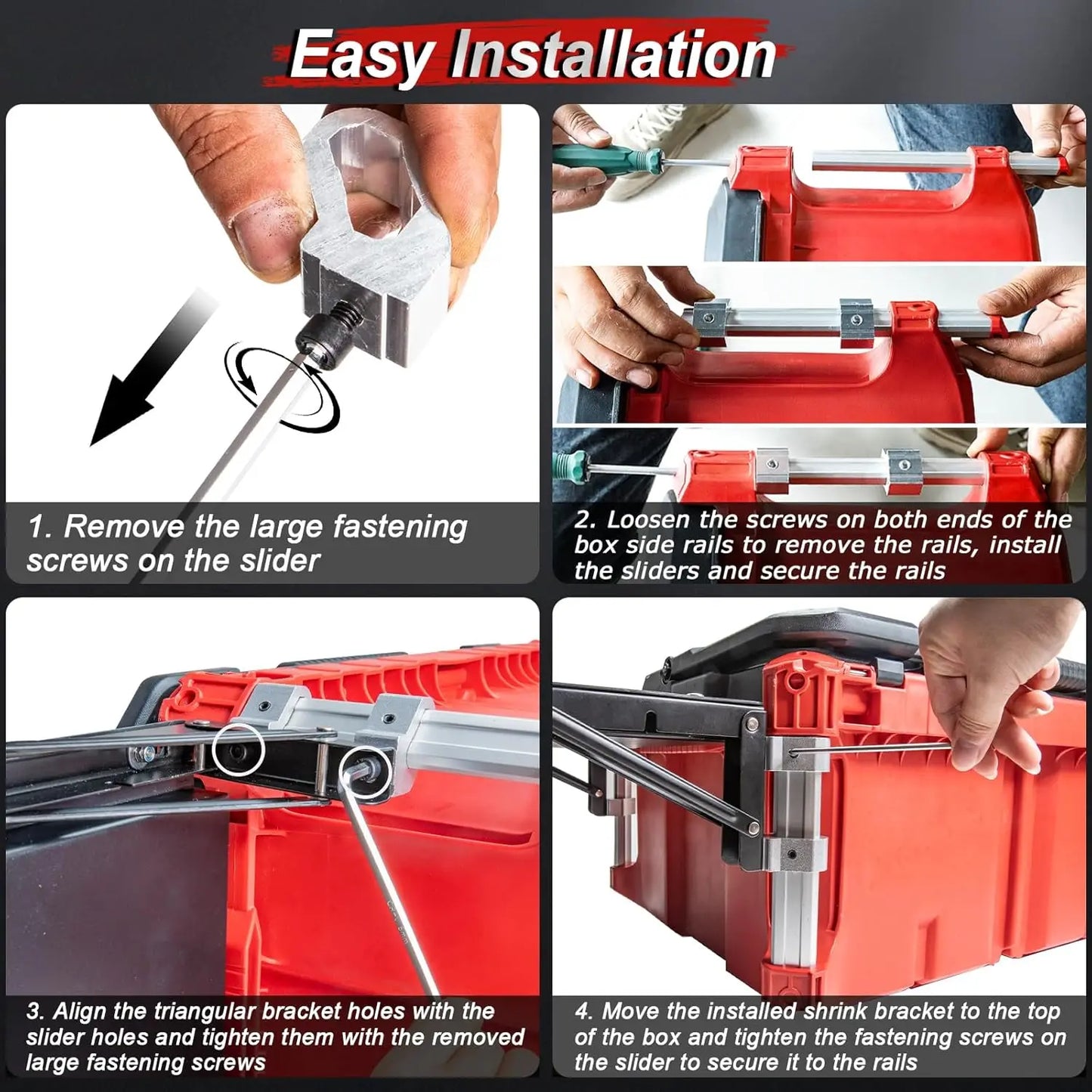 Easy Installation

1. Remove the large fastening screws on the slider

2. Loosen the screws on both ends of the box side rails to remove the rails, install the sliders and secure the rails

3. Align the triangular bracket holes with the slider holes and tighten them with the removed large fastening screws

4. Move the installed shrink bracket to the top of the box and tighten the fastening screws on the slider to secure it to the rails